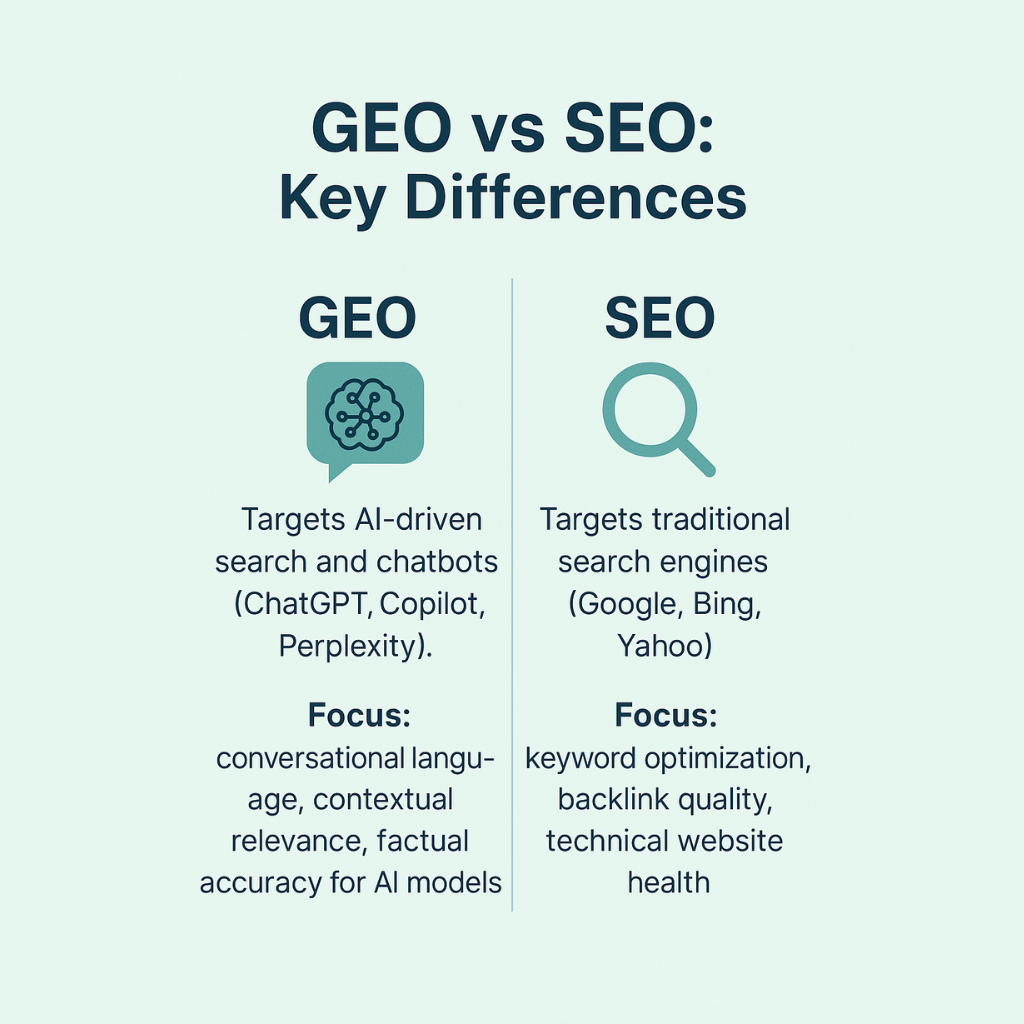 GEO vs SEO: Key Differences

GEO

Targets AI-driven search and chatbots (ChatGPT, Copilot, Perplexity).

Focus:
conversational language, contextual relevance, factual accuracy for AI models

SEO

Targets traditional search engines (Google, Bing, Yahoo)

Focus:
keyword optimization, backlink quality, technical website health